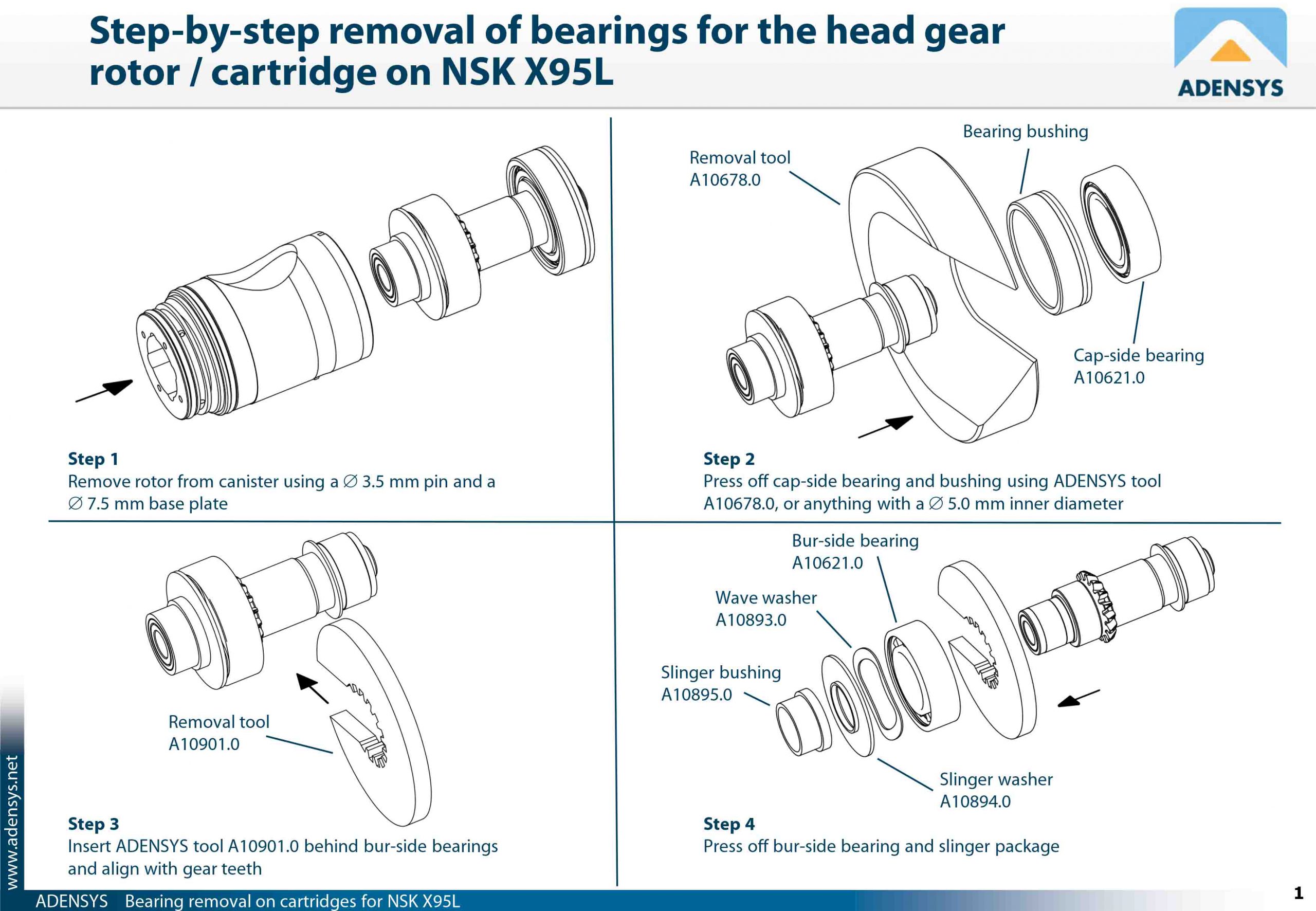 Step-by-step removal of bearings for the head gear rotor / cartridge on NSK X95L

ADENSYS

Step 1
Remove rotor from canister using a ∅ 3.5 mm pin and a ∅ 7.5 mm base plate

Removal tool
A10678.0

Bearing bushing

Cap-side bearing
A10621.0

Step 2
Press off cap-side bearing and bushing using ADENSYS tool A10678.0, or anything with a ∅ 5.0 mm inner diameter

Removal tool
A10901.0

Step 3
Insert ADENSYS tool A10901.0 behind bur-side bearings and align with gear teeth

Bur-side bearing
A10621.0

Wave washer
A10893.0

Slinger bushing
A10895.0

Slinger washer
A10894.0

Step 4
Press off bur-side bearing and slinger package

www.adensys.net

ADENSYS Bearing removal on cartridges for NSK X95L

1