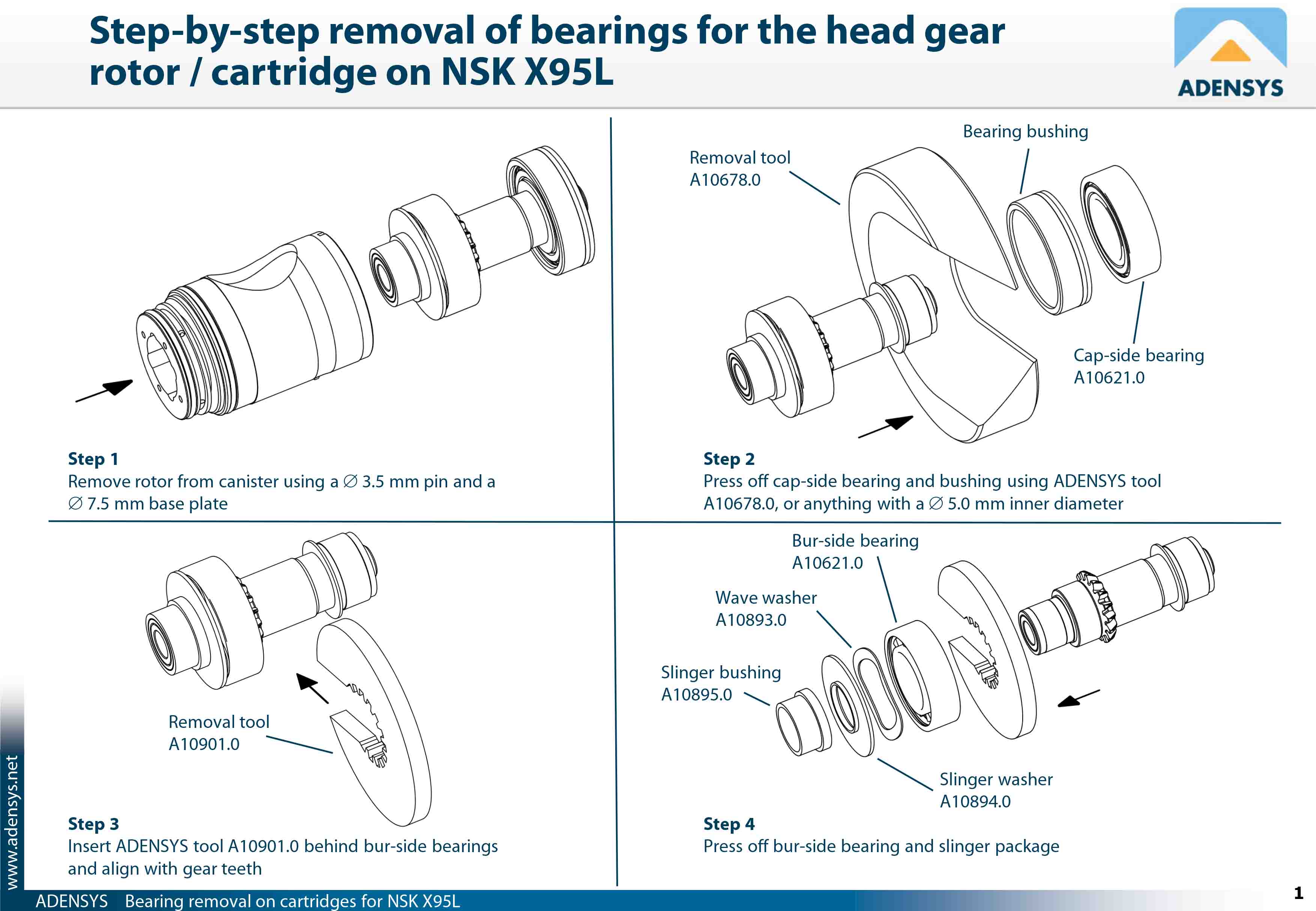 Step-by-step removal of bearings for the head gear rotor / cartridge on NSK X95L

ADENSYS

Step 1
Remove rotor from canister using a ∅ 3.5 mm pin and a ∅ 7.5 mm base plate

Removal tool
A10678.0

Bearing bushing

Cap-side bearing
A10621.0

Step 2
Press off cap-side bearing and bushing using ADENSYS tool A10678.0, or anything with a ∅ 5.0 mm inner diameter

Removal tool
A10901.0

Step 3
Insert ADENSYS tool A10901.0 behind bur-side bearings and align with gear teeth

Bur-side bearing
A10621.0

Wave washer
A10893.0

Slinger bushing
A10895.0

Slinger washer
A10894.0

Step 4
Press off bur-side bearing and slinger package

www.adensys.net

ADENSYS Bearing removal on cartridges for NSK X95L

1